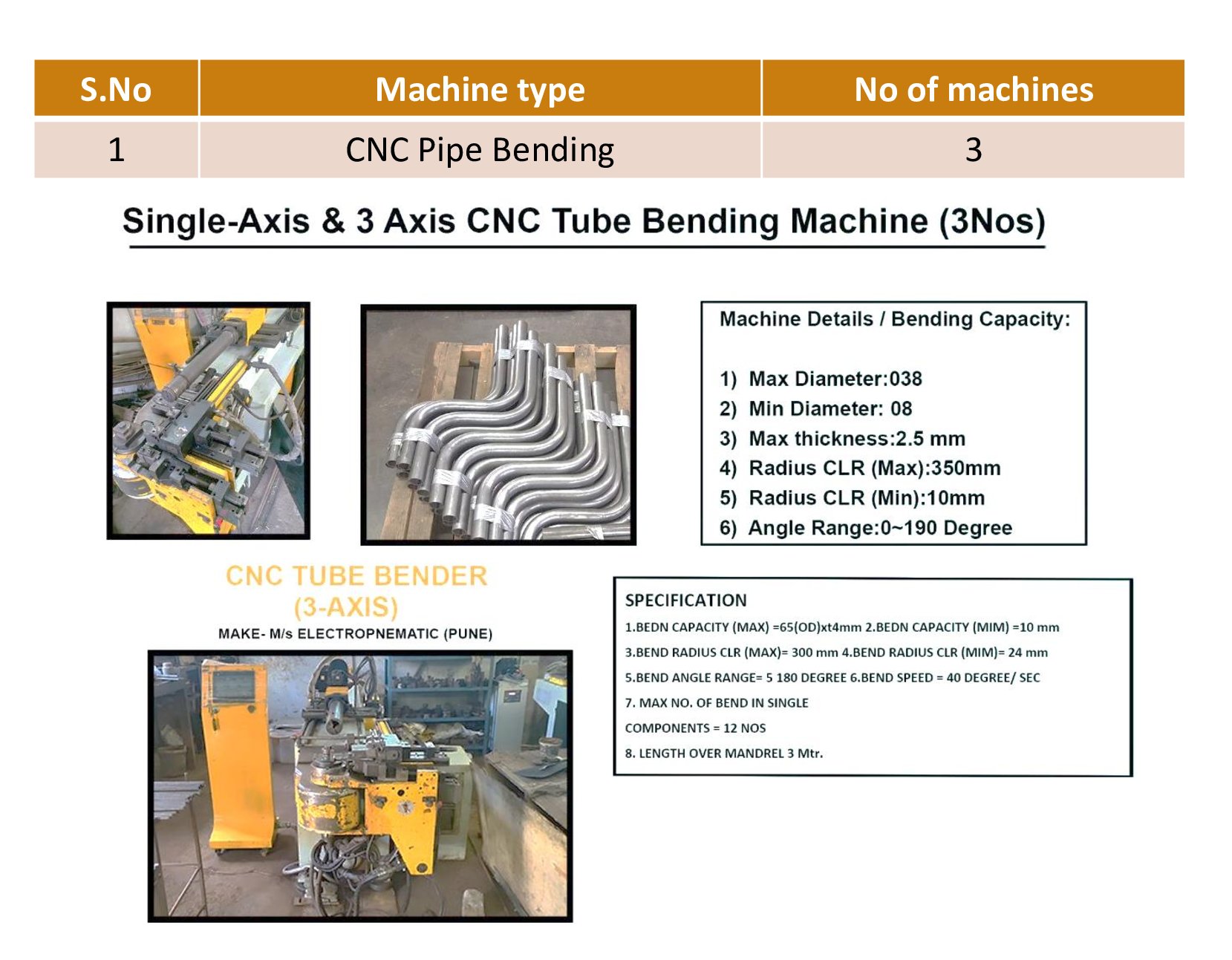 | S.No | Machine type | No of machines |
|---|---|---|
| 1 | CNC Pipe Bending | 3 |

Single-Axis & 3 Axis CNC Tube Bending Machine (3Nos)

Machine Details / Bending Capacity:

1) Max Diameter:038
2) Min Diameter: 08
3) Max thickness:2.5 mm
4) Radius CLR (Max):350mm
5) Radius CLR (Min):10mm
6) Angle Range:0~190 Degree

CNC TUBE BENDER
(3-AXIS)
MAKE- M/s ELECTROPNEMATIC (PUNE)

SPECIFICATION
1.BEDN CAPACITY (MAX) =65(OD)xt4mm 2.BEDN CAPACITY (MIM) =10 mm
3.BEND RADIUS CLR (MAX)= 300 mm 4.BEND RADIUS CLR (MIM)= 24 mm
5.BEND ANGLE RANGE= 5 180 DEGREE 6.BEND SPEED = 40 DEGREE/ SEC
7. MAX NO. OF BEND IN SINGLE
COMPONENTS = 12 NOS
8. LENGTH OVER MANDREL 3 Mtr.